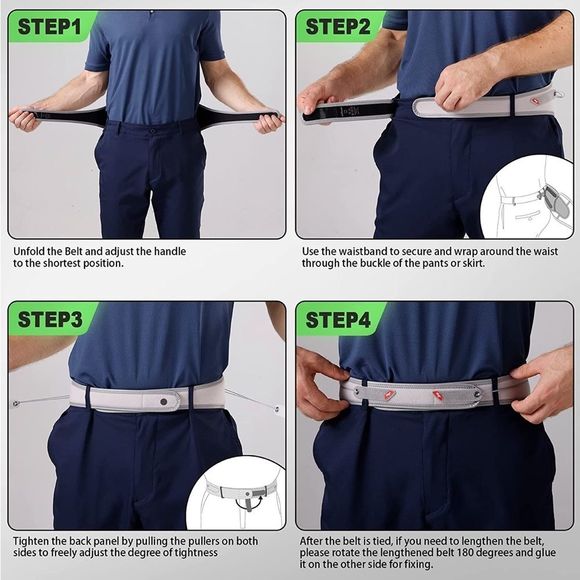 STEP1

Unfold the Belt and adjust the handle to the shortest position.

STEP2

Use the waistband to secure and wrap around the waist through the buckle of the pants or skirt.

STEP3

Tighten the back panel by pulling the pullers on both sides to freely adjust the degree of tightness

STEP4

After the belt is tied, if you need to lengthen the belt, please rotate the lengthened belt 180 degrees and glue it on the other side for fixing.